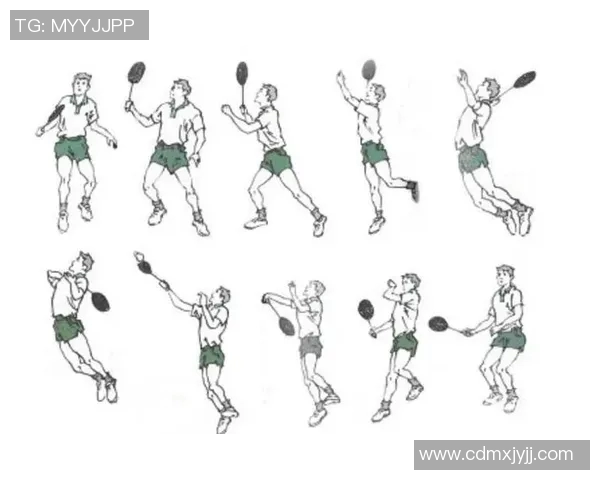 TG: MYYJJPP

www.cdmxjyjj.com